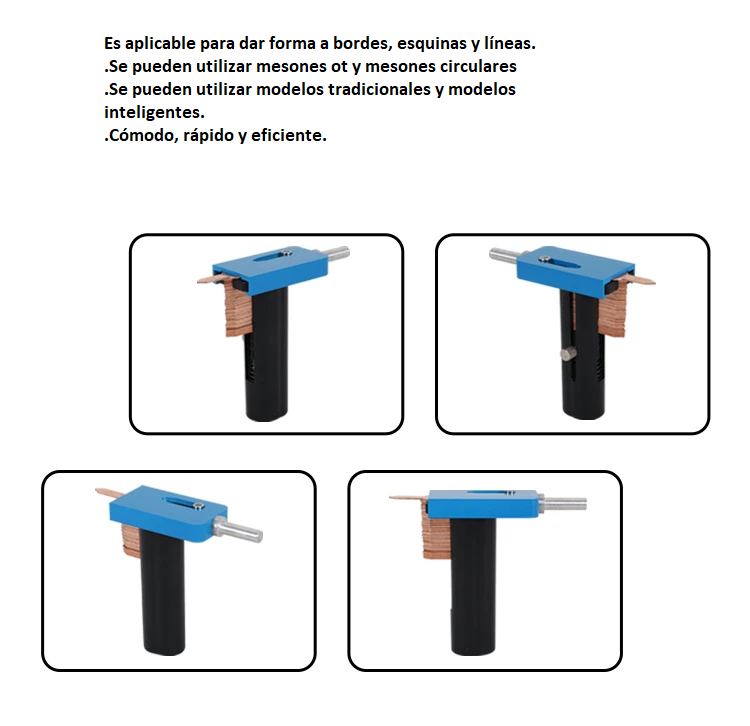 Es aplicable para dar forma a bordes, esquinas y líneas.
.Se pueden utilizar mesones ot y mesones circulares
.Se pueden utilizar modelos tradicionales y modelos inteligentes.
.Cómodo, rápido y eficiente.