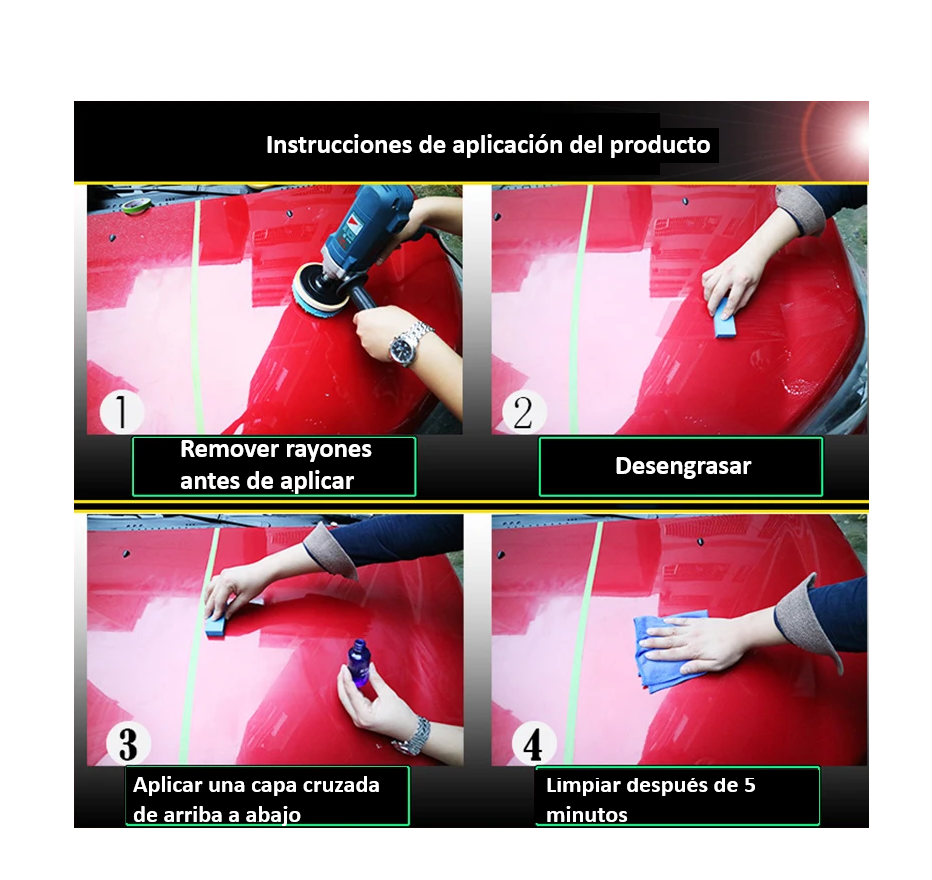 Instrucciones de aplicación del producto

1

Remover rayones antes de aplicar

2

Desengrasar

3

Aplicar una capa cruzada de arriba a abajo

4

Limpiar después de 5 minutos