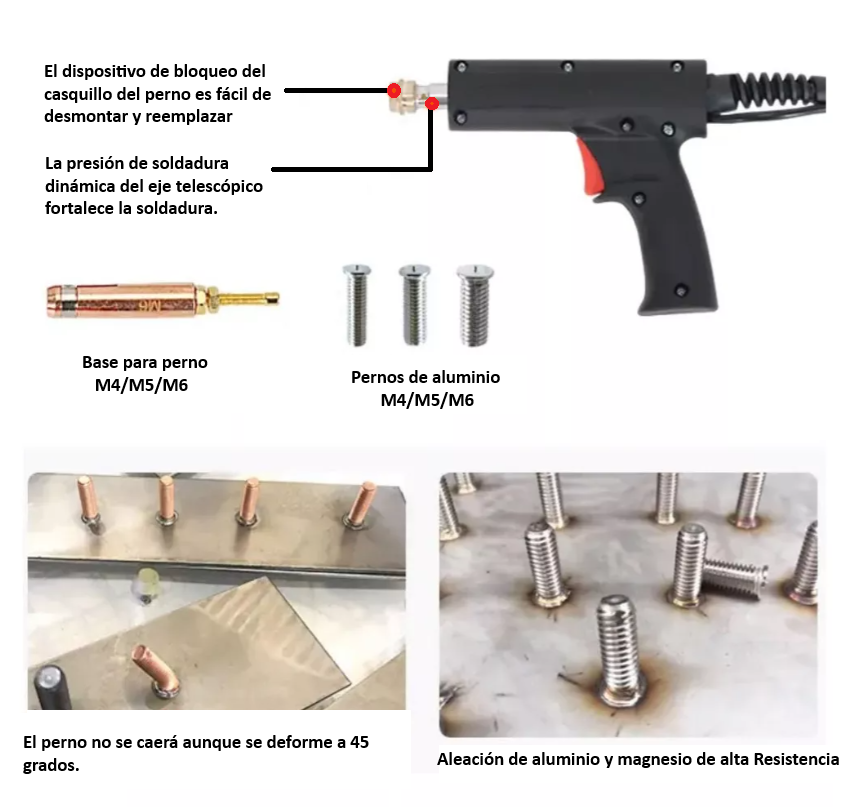 El dispositivo de bloqueo del casquillo del perno es fácil de desmontar y reemplazar

La presión de soldadura dinámica del eje telescópico fortalece la soldadura.

M6

Base para perno
M4/M5/M6

Pernos de aluminio
M4/M5/M6

El perno no se caerá aunque se deforme a 45 grados.

Aleación de aluminio y magnesio de alta Resistencia