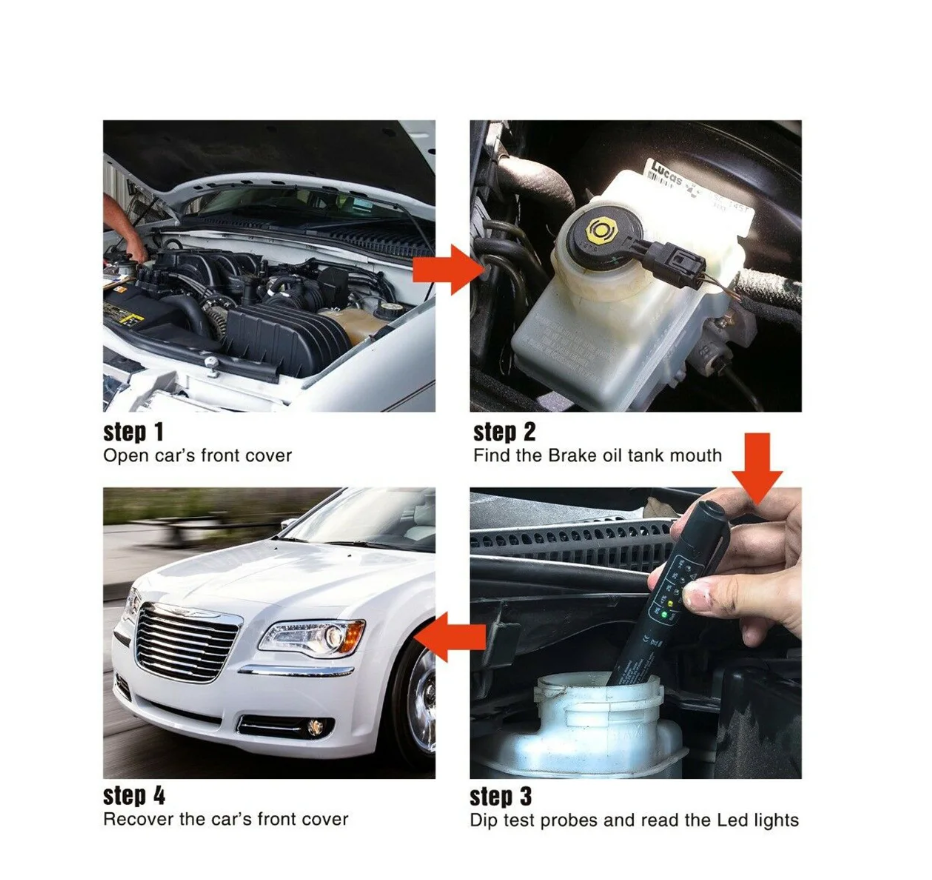 Lucas

step 1
Open car's front cover

step 2
Find the Brake oil tank mouth

step 4
Recover the car's front cover

step 3
Dip test probes and read the Led lights